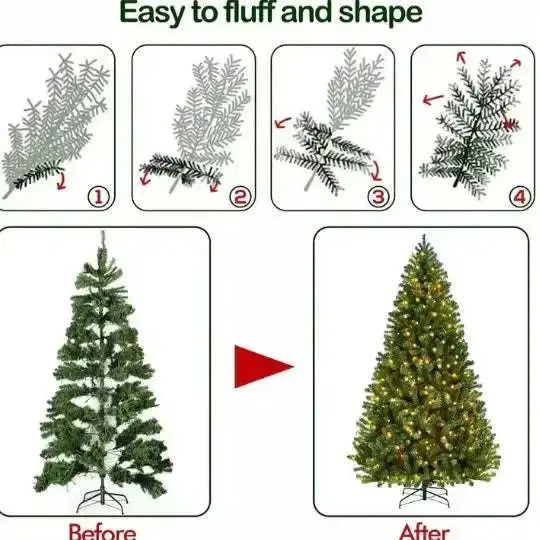 Easy to fluff and shape

①

②

③

④

Before

After