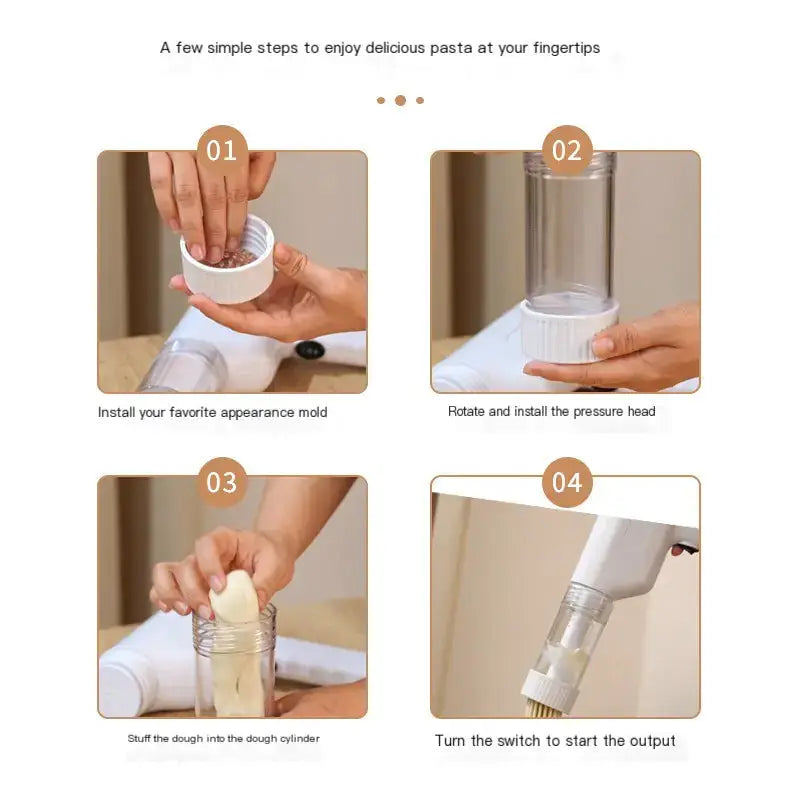 A few simple steps to enjoy delicious pasta at your fingertips

01

Install your favorite appearance mold

02

Rotate and install the pressure head

03

Stuff the dough into the dough cylinder

04

Turn the switch to start the output