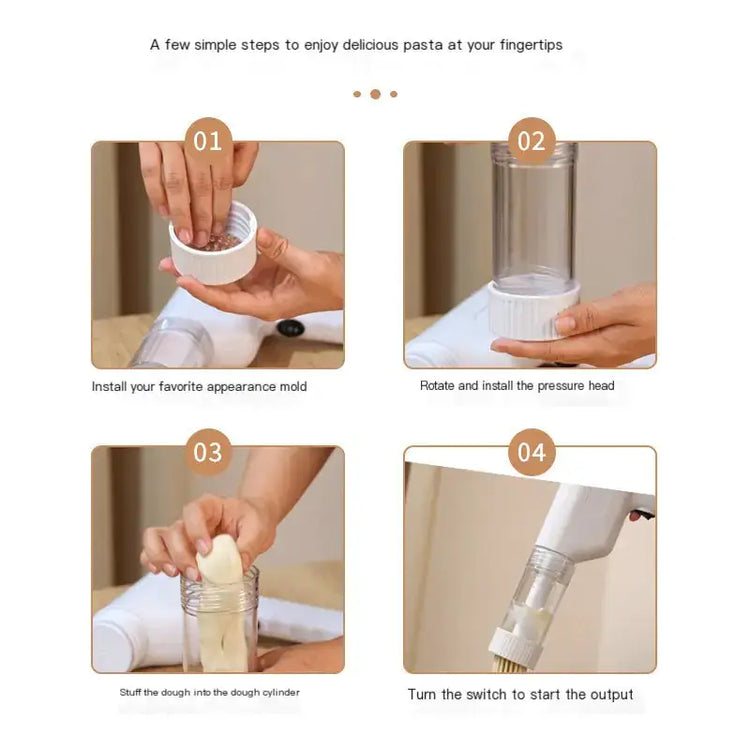 A few simple steps to enjoy delicious pasta at your fingertips

01

Install your favorite appearance mold

02

Rotate and install the pressure head

03

Stuff the dough into the dough cylinder

04

Turn the switch to start the output