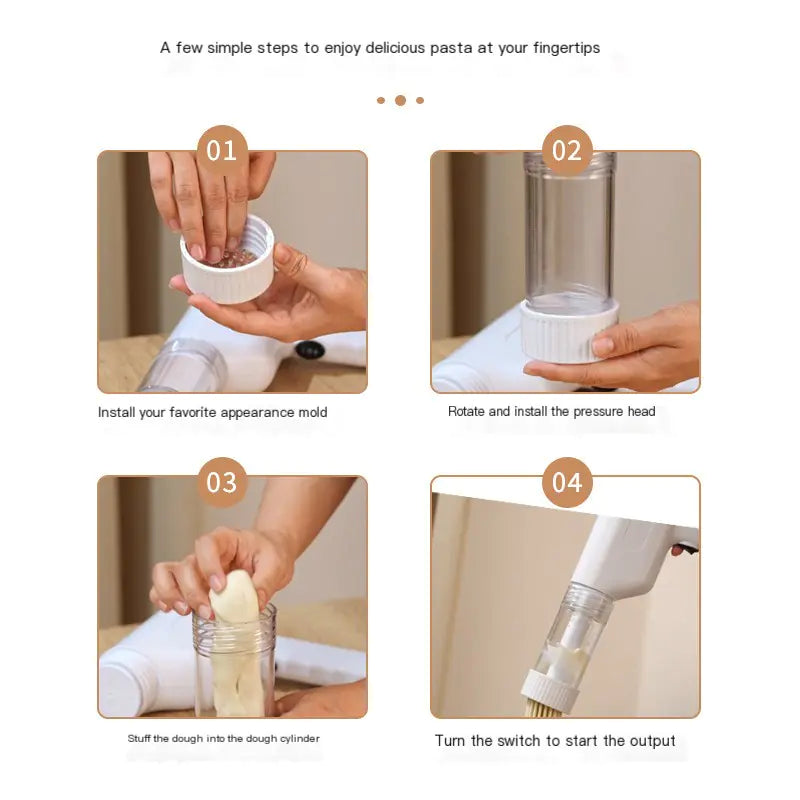 A few simple steps to enjoy delicious pasta at your fingertips

01

Install your favorite appearance mold

02

Rotate and install the pressure head

03

Stuff the dough into the dough cylinder

04

Turn the switch to start the output